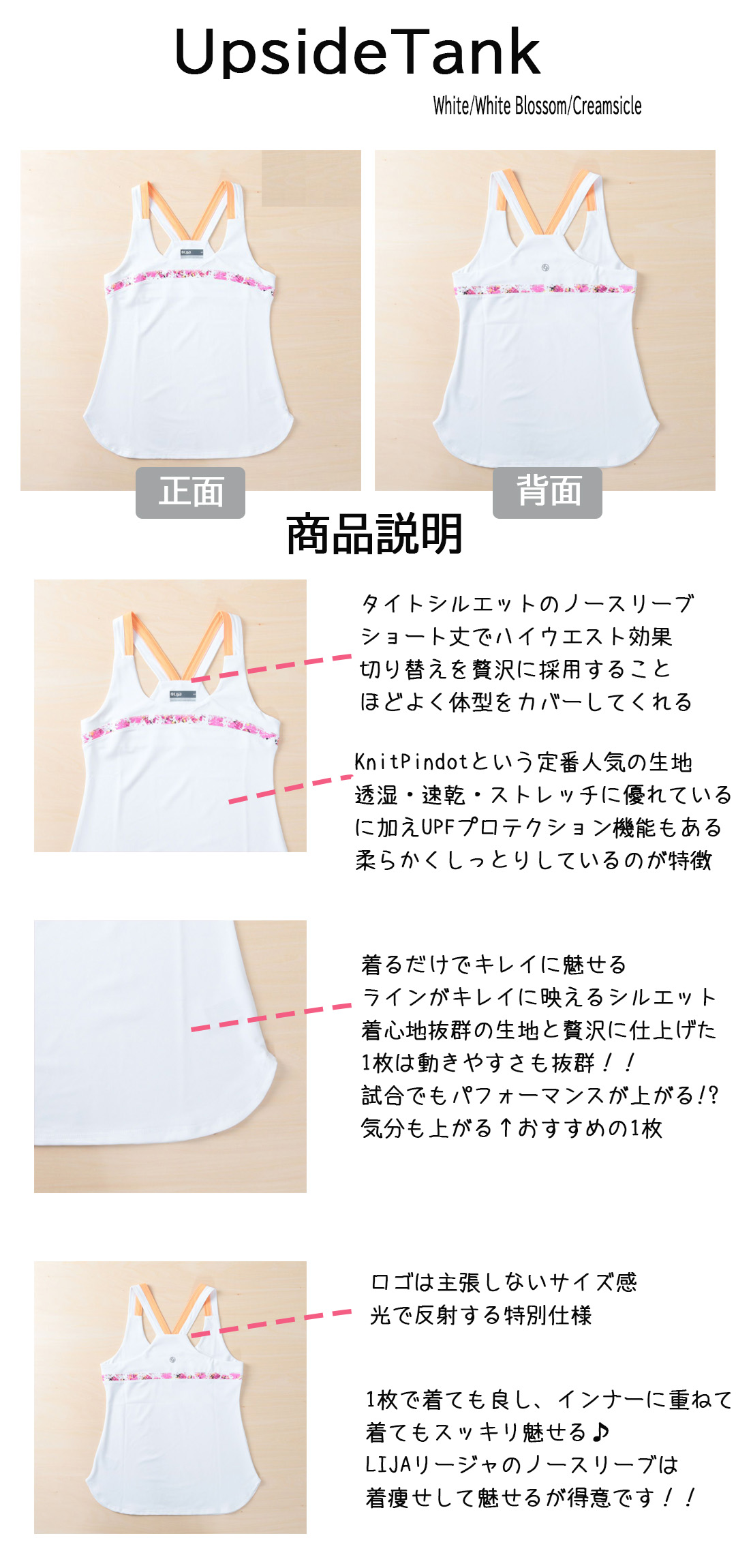 UpsideTank

White/White Blossom/Creamsicle

正面

背面

商品説明

タイトシルエットのノースリーブ
ショート丈でハイウエスト効果
切り替えを贅沢に採用すること
ほどよく体型をカバーしてくれる

KnitPindotという定番人気の生地
透湿・速乾・ストレッチに優れている
に加えUPFプロテクション機能もある
柔らかくしっとりしているのが特徴

着るだけでキレイに魅せる
ラインがキレイに映えるシルエット
着心地抜群の生地と贅沢に仕上げた
1枚は動きやすさも抜群！！
試合でもパフォーマンスが上がる!?
気分も上がる↑おすすめの1枚

ロゴは主張しないサイズ感
光で反射する特別仕様

1枚で着ても良し、インナーに重ねて
着てもスッキリ魅せる♪
LIJAリージャのノースリーブは
着痩せして魅せるが得意です！！